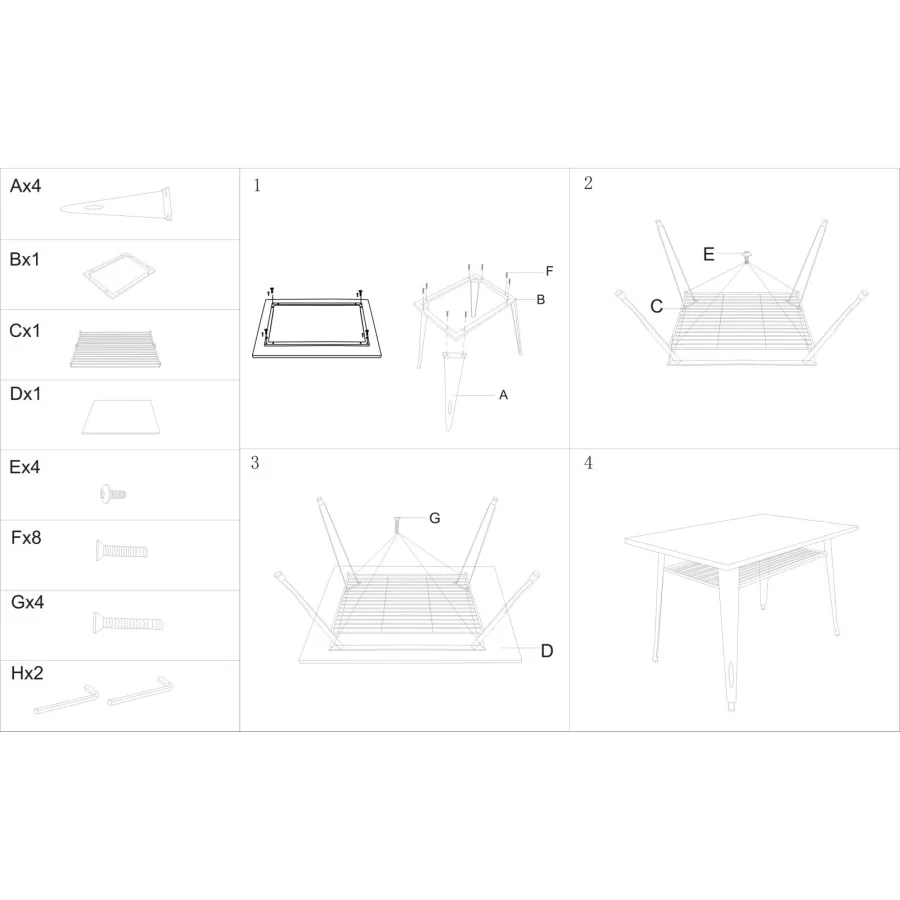 Ax4

Bx1

Cx1

Dx1

Ex4

Fx8

Gx4

Hx2

1

F

B

A

2

E

C

3

G

D

4